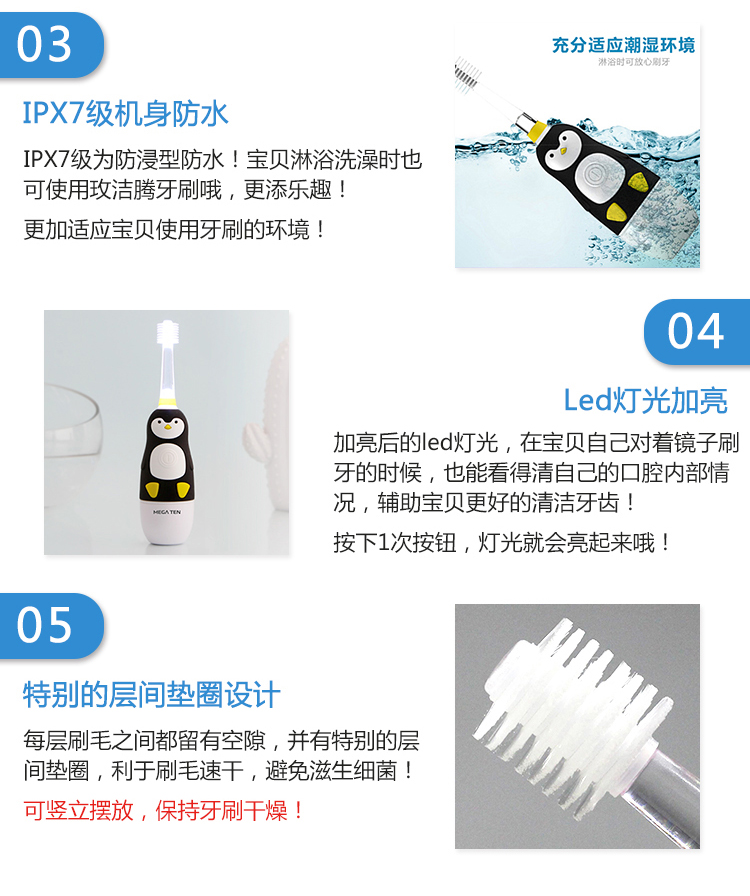 03

IPX7级机身防水

IPX7级为防浸型防水！宝贝淋浴洗澡时也可使用玫洁腾牙刷哦，更添乐趣！

更加适应宝贝使用牙刷的环境！

充分适应潮湿环境
淋浴时可放心刷牙

MEGA TEN

04

Led灯光加亮

加亮后的led灯光，在宝贝自己对着镜子刷牙的时候，也能看得清自己的口腔内部情况，辅助宝贝更好的清洁牙齿！

按下1次按钮，灯光就会亮起来哦！

05

特别的层间垫圈设计

每层刷毛之间都留有空隙，并有特别的层间垫圈，利于刷毛速干，避免滋生细菌！

可竖立摆放，保持牙刷干燥！